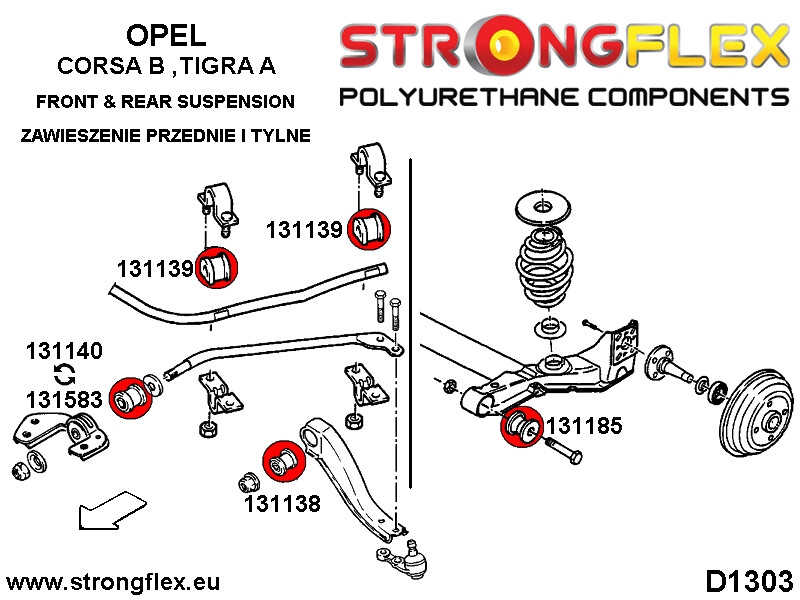 OPEL
CORSA B ,TIGRA A
FRONT & REAR SUSPENSION
ZAWIESZENIE PRZEDNIE I TYLNE

STRONGFLEX
POLYURETHANE COMPONENTS

131139
131139
131140
131583
131138
131185

www.strongflex.eu
D1303