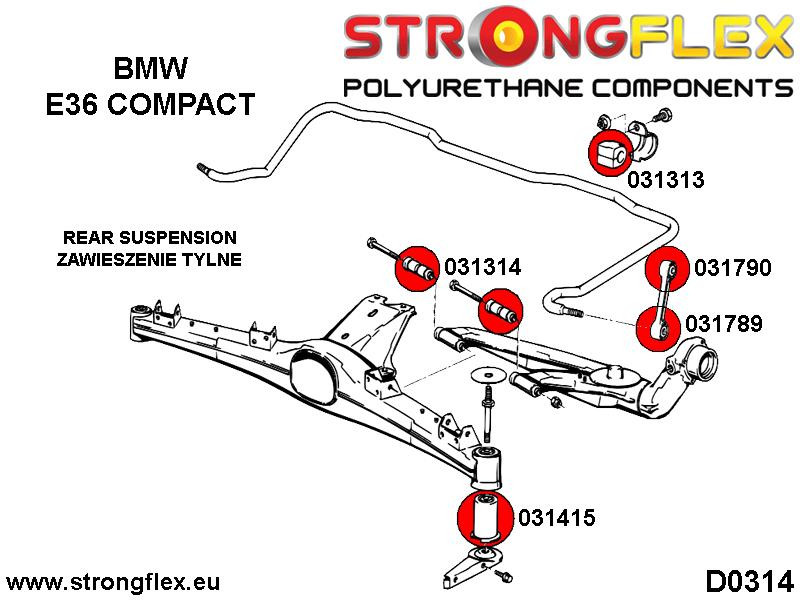 STRONGFLEX
POLYURETHANE COMPONENTS

BMW
E36 COMPACT

REAR SUSPENSION
ZAWIESZENIE TYLNE

031313
031314
031790
031789
031415

www.strongflex.eu

D0314