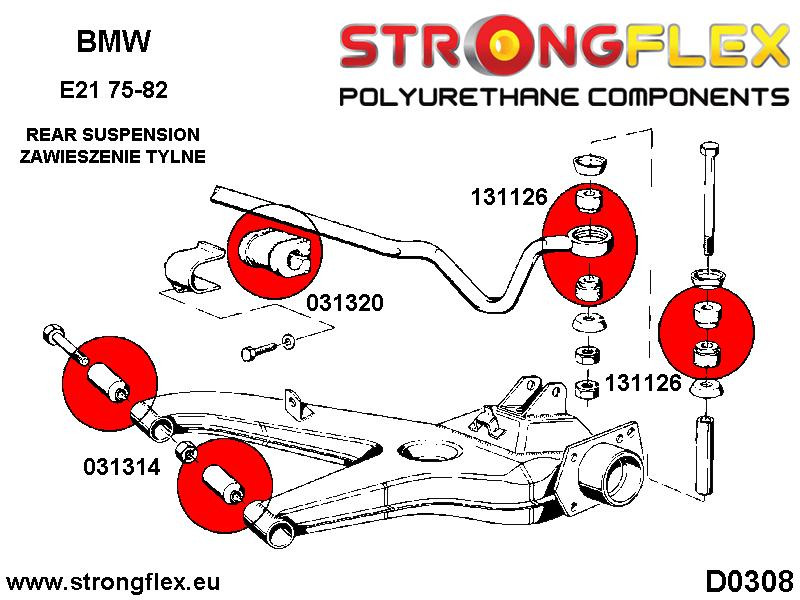 BMW

E21 75-82

REAR SUSPENSION
ZAWIESZENIE TYLNE

STRONGFLEX
POLYURETHANE COMPONENTS

131126

031320

131126

031314

www.strongflex.eu

D0308